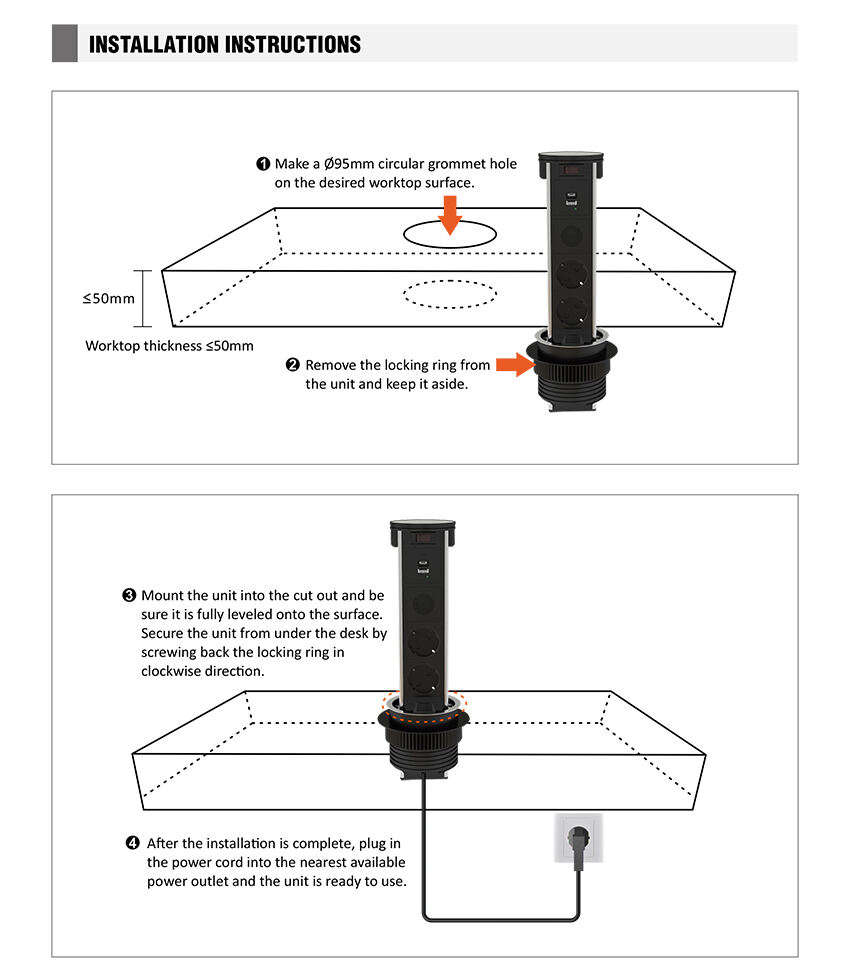 INSTALLATION INSTRUCTIONS

❶ Make a Ø95mm circular grommet hole on the desired worktop surface.

≤50mm

Worktop thickness ≤50mm

❷ Remove the locking ring from the unit and keep it aside.

❸ Mount the unit into the cut out and be sure it is fully leveled onto the surface. Secure the unit from under the desk by screwing back the locking ring in clockwise direction.

❹ After the installation is complete, plug in the power cord into the nearest available power outlet and the unit is ready to use.